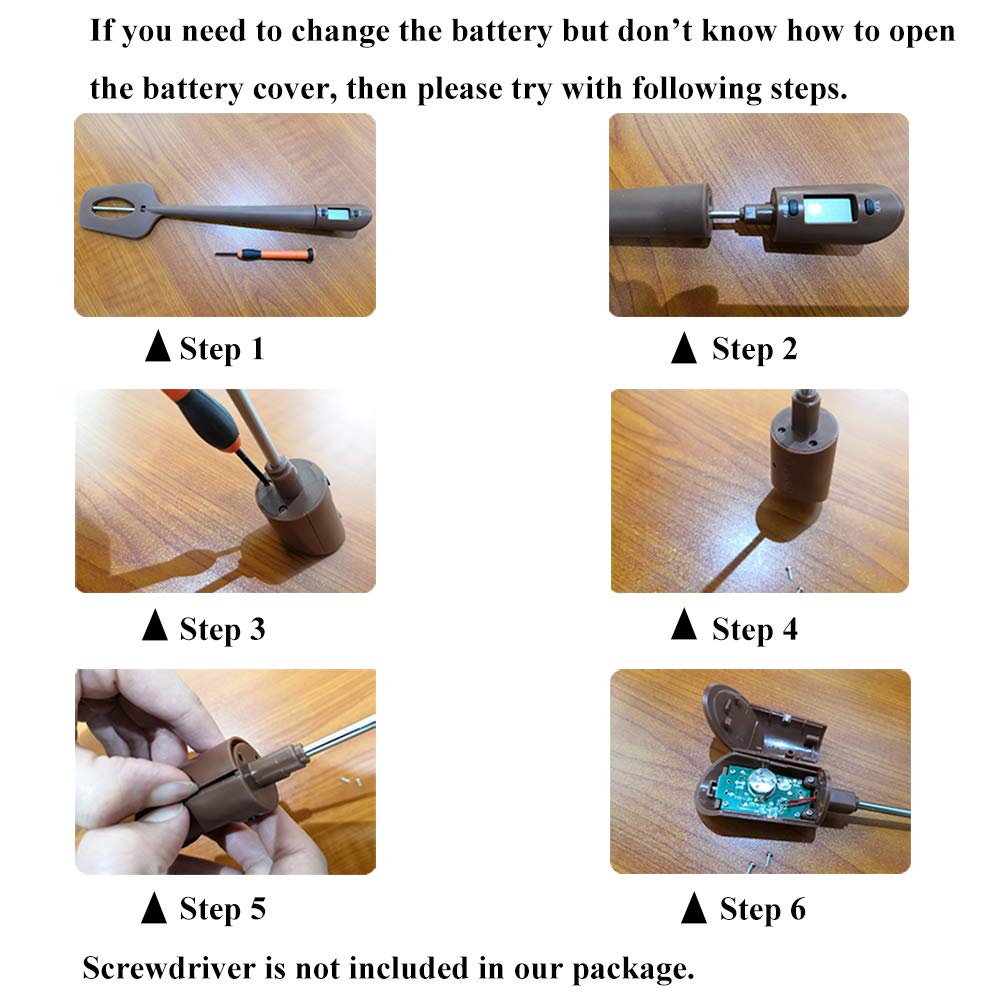 If you need to change the battery but don't know how to open the battery cover, then please try with following steps.

▲ Step 1

▲ Step 2

▲ Step 3

▲ Step 4

▲ Step 5

▲ Step 6

Screwdriver is not included in our package.