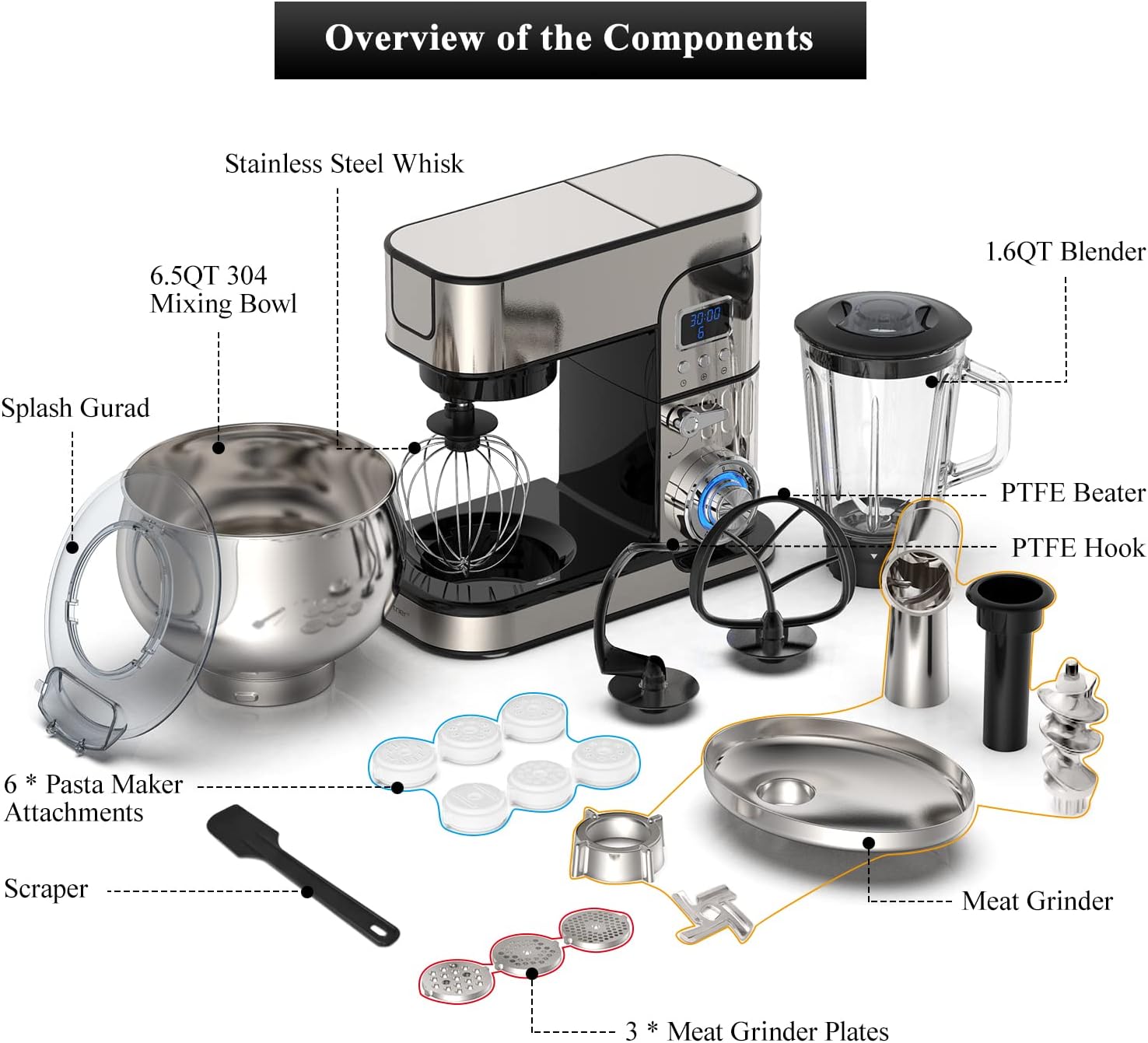 Overview of the Components

Stainless Steel Whisk

6.5QT 304 Mixing Bowl

1.6QT Blender

Splash Gurad

30:00
6

PTFE Beater

PTFE Hook

6 * Pasta Maker Attachments

Scraper

Meat Grinder

3 * Meat Grinder Plates